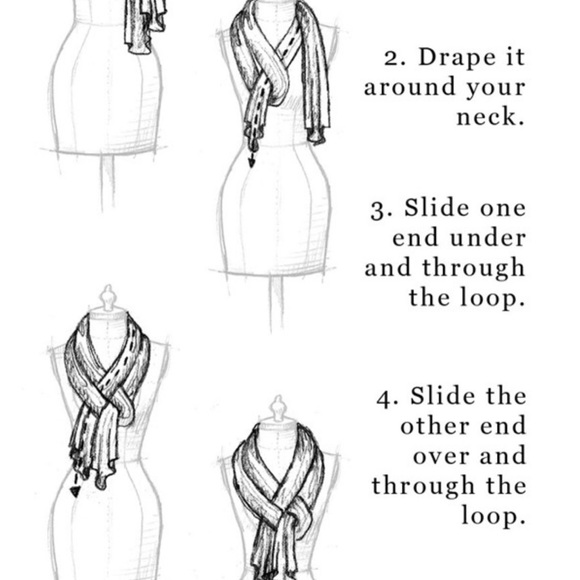 2. Drape it around your neck.

3. Slide one end under and through the loop.

4. Slide the other end over and through the loop.